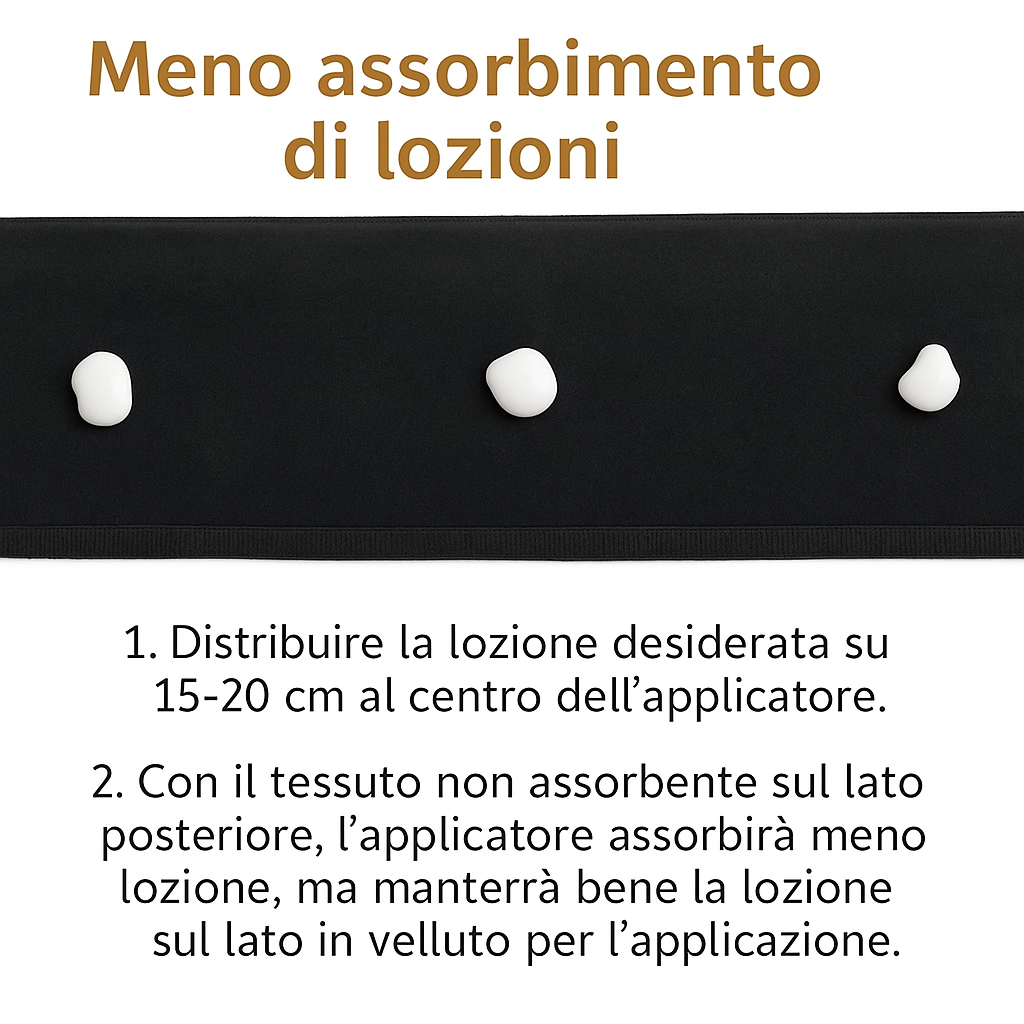 Meno assorbimento di lozioni

1. Distribuire la lozione desiderata su 15-20 cm al centro dell’applicatore.

2. Con il tessuto non assorbente sul lato posteriore, l’applicatore assorbirà meno lozione, ma manterrà bene la lozione sul lato in velluto per l’applicazione.